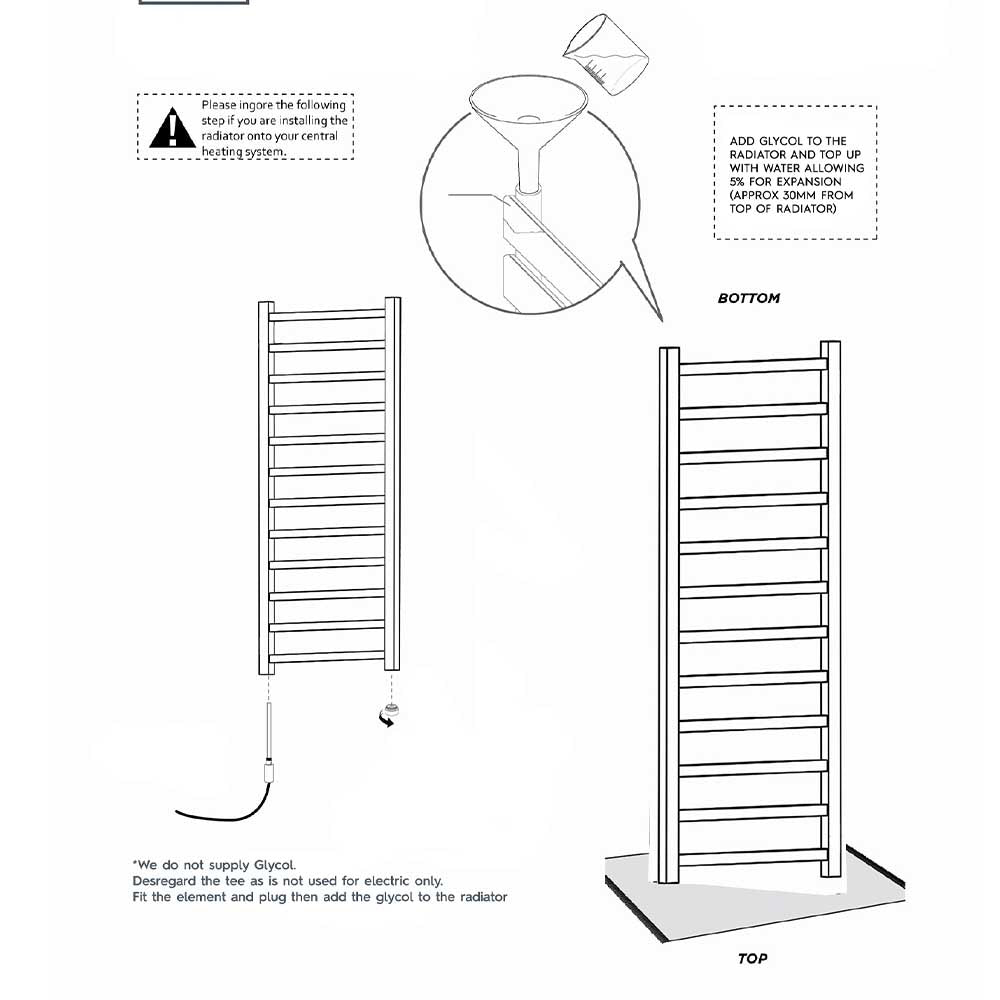 Please ingore the following step if you are installing the radiator onto your central heating system.

ADD GLYCOL TO THE RADIATOR AND TOP UP WITH WATER ALLOWING 5% FOR EXPANSION (APPROX 30MM FROM TOP OF RADIATOR)

BOTTOM

*We do not supply Glycol.
Desregard the tee as is not used for electric only.
Fit the element and plug then add the glycol to the radiator

TOP